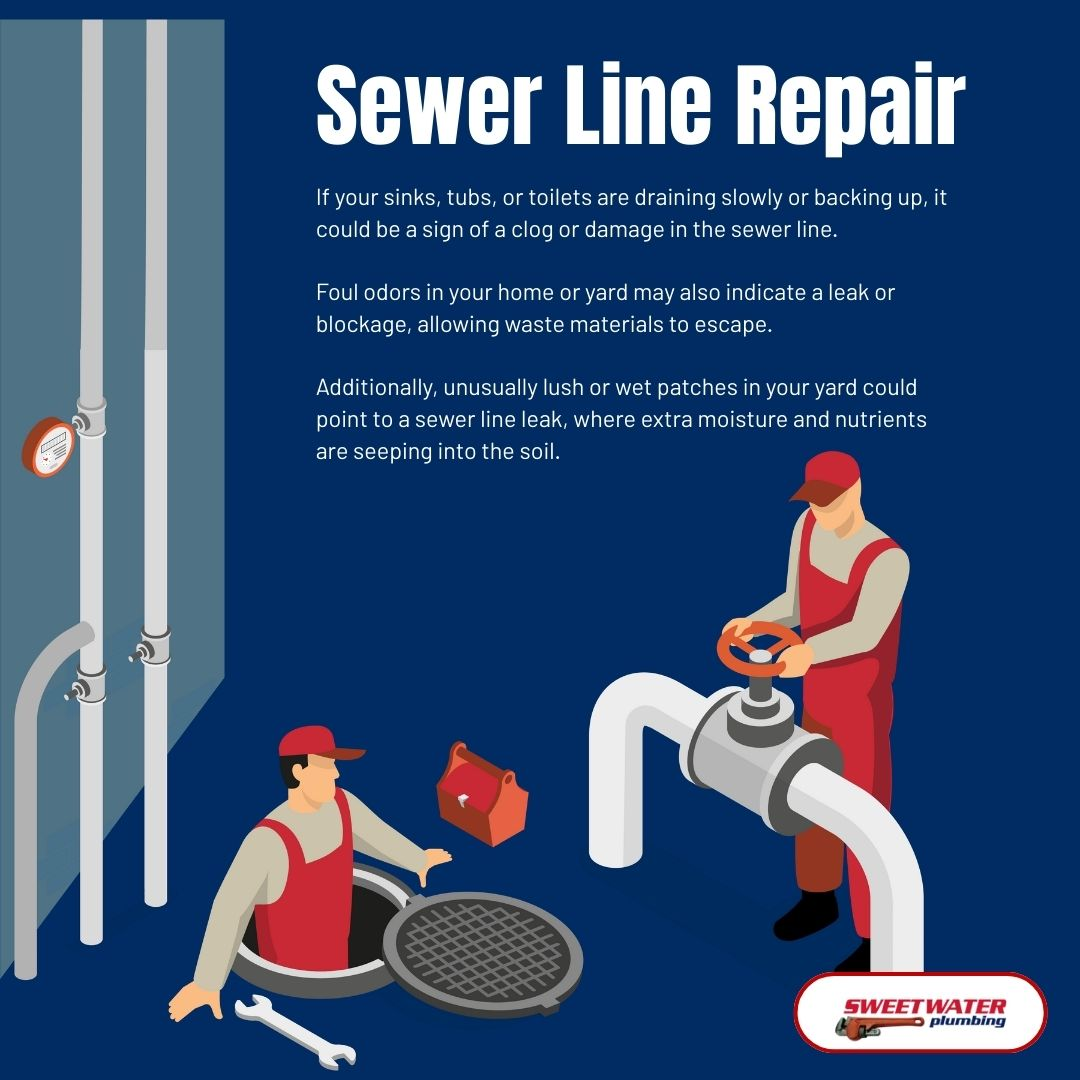 Sewer Line Repair

If your sinks, tubs, or toilets are draining slowly or backing up, it could be a sign of a clog or damage in the sewer line.

Foul odors in your home or yard may also indicate a leak or blockage, allowing waste materials to escape.

Additionally, unusually lush or wet patches in your yard could point to a sewer line leak, where extra moisture and nutrients are seeping into the soil.

SWEETWATER plumbing